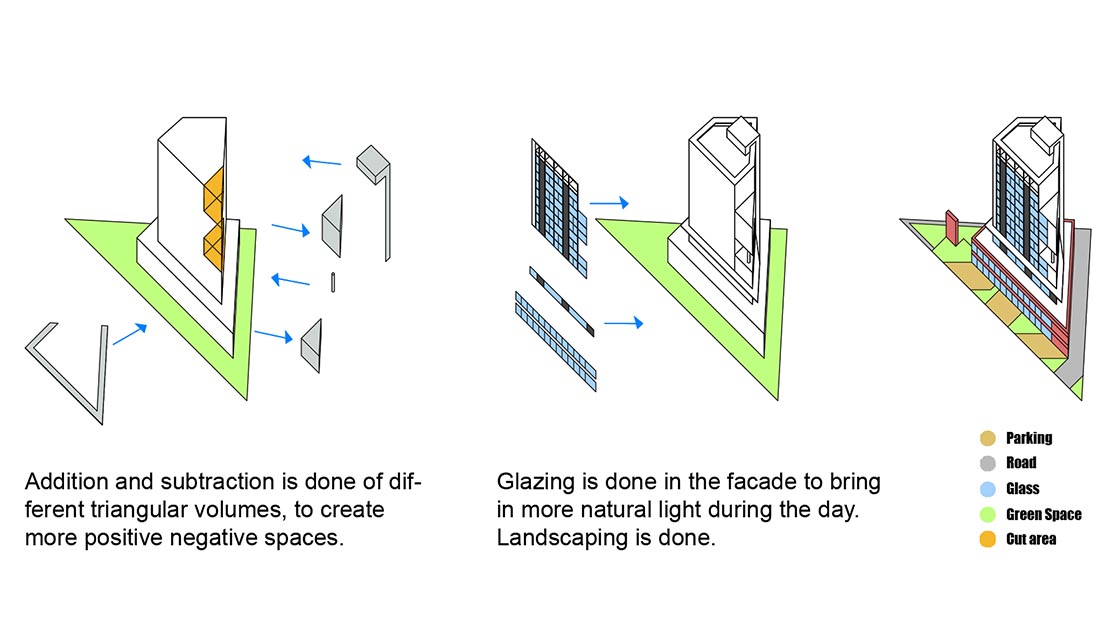 Addition and subtraction is done of different triangular volumes, to create more positive negative spaces.

Glazing is done in the facade to bring in more natural light during the day. Landscaping is done.

Parking
Road
Glass
Green Space
Cut area