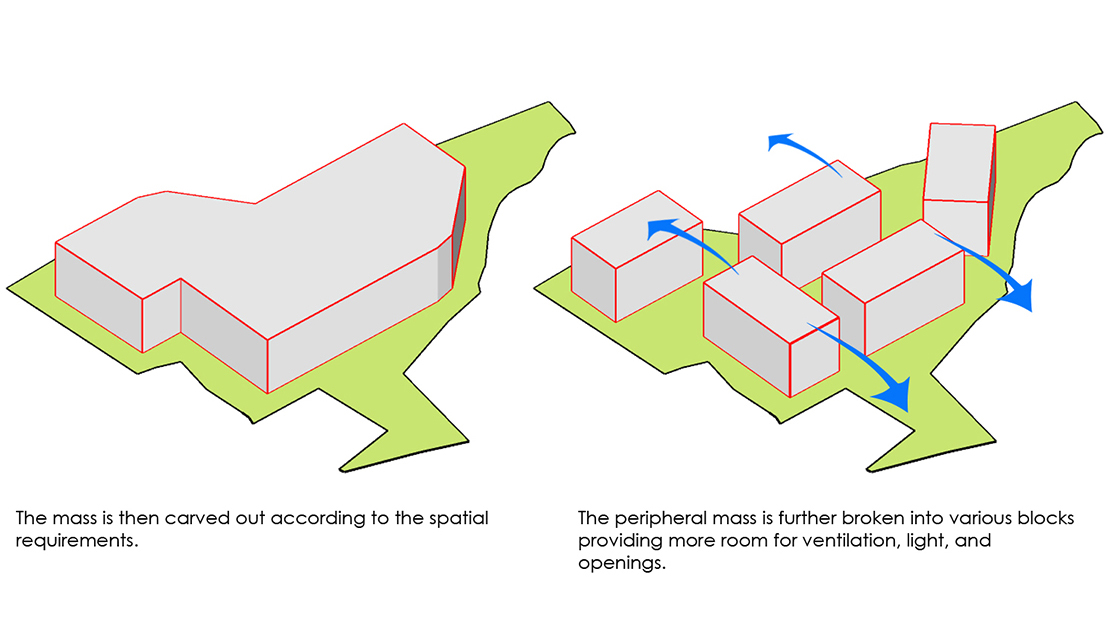 The mass is then carved out according to the spatial requirements.

The peripheral mass is further broken into various blocks providing more room for ventilation, light, and openings.