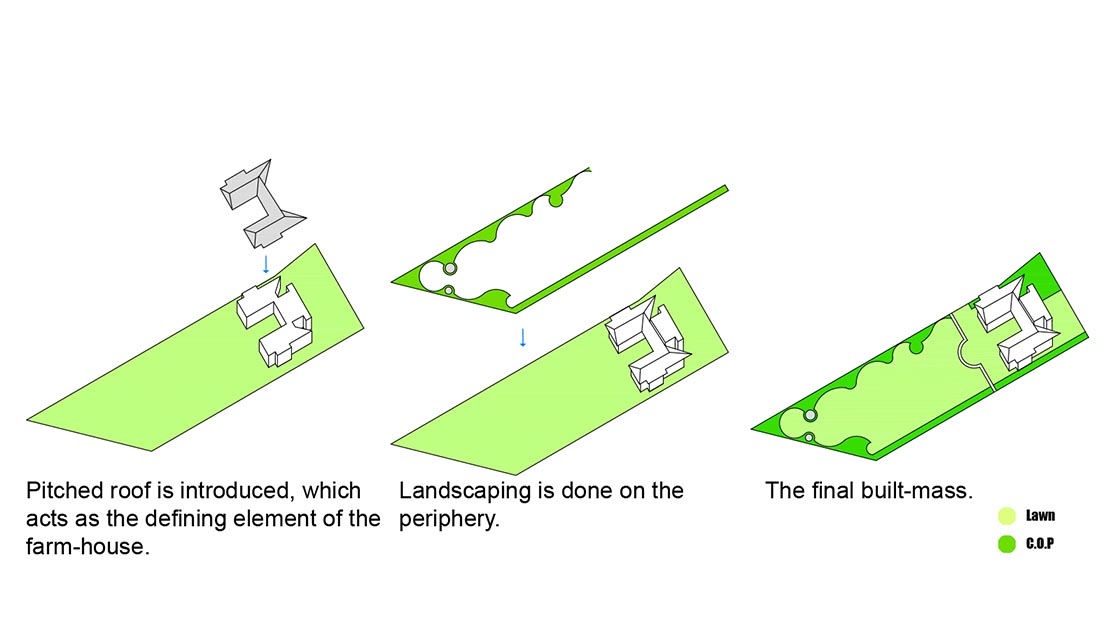 Pitched roof is introduced, which acts as the defining element of the farm-house.

Landscaping is done on the periphery.

The final built-mass.

Lawn

C.O.P